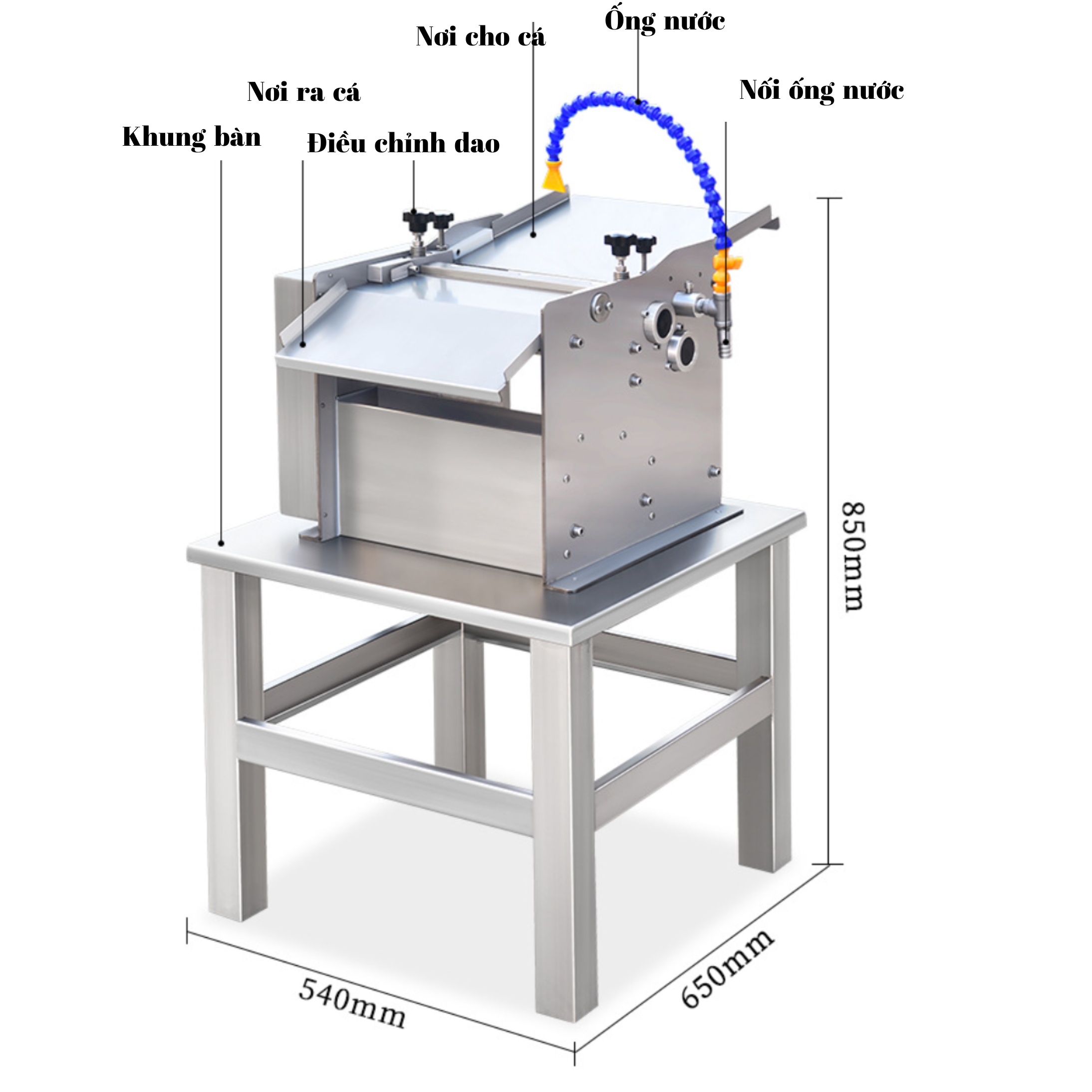 Ống nước

Nơi cho cá

Nơi ra cá

Nối ống nước

Khung bàn

Điều chỉnh dao

850mm

540mm

650mm