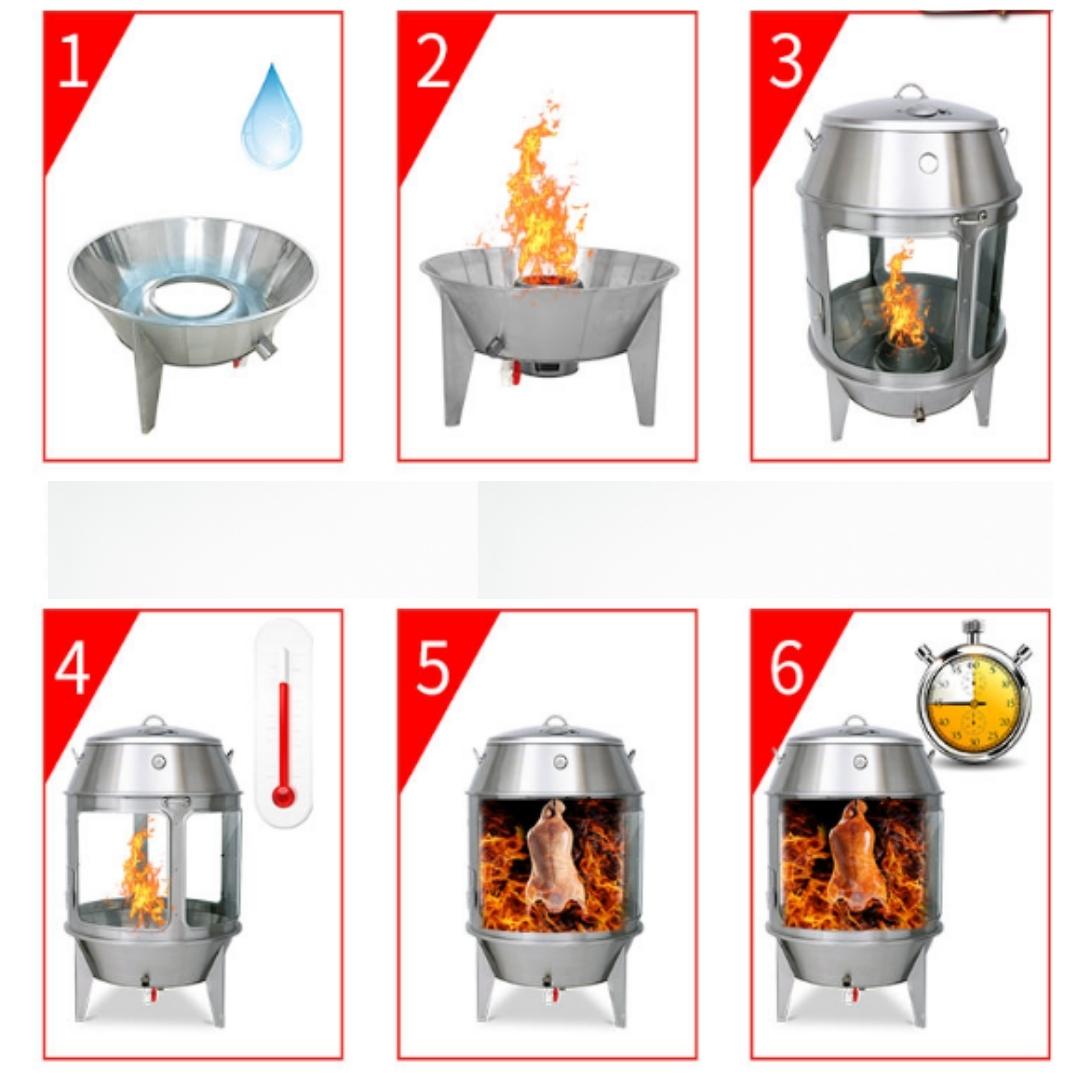 1

2

3

4

5

6